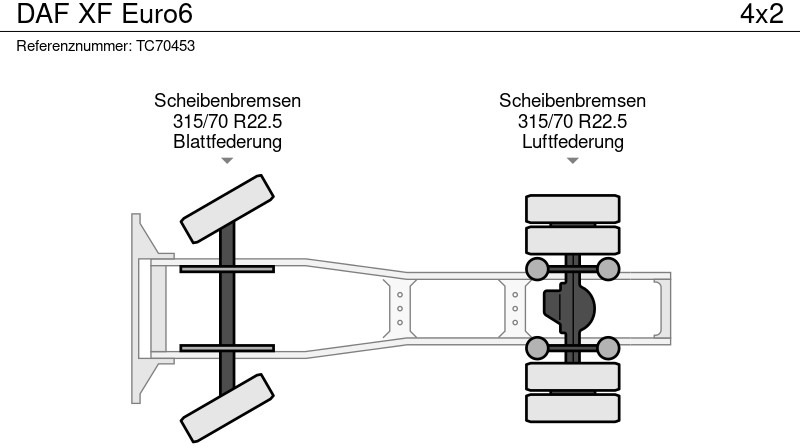 DAF XF Euro6

4x2

Referenznummer: TC70453

Scheibenbremsen
315/70 R22.5
Blattfederung

Scheibenbremsen
315/70 R22.5
Luftfederung