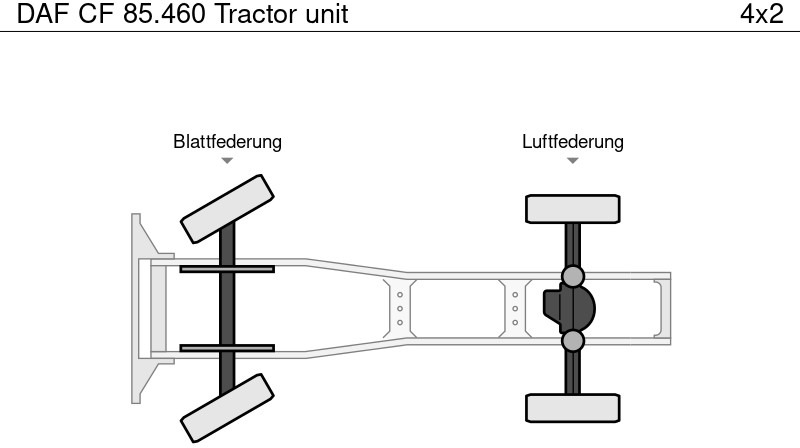 DAF CF 85.460 Tractor unit 4x2

Blattfederung

Luftfederung