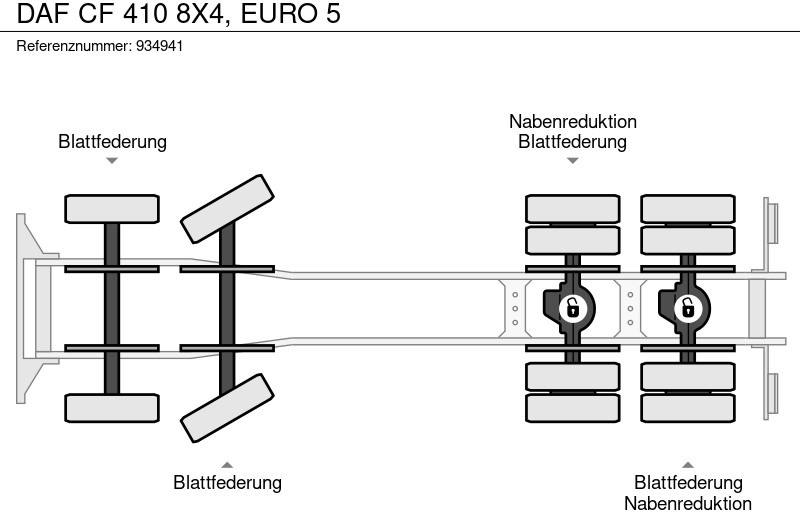 DAF CF 410 8X4, EURO 5

Referenznummer: 934941

Blattfederung

Nabenreduktion
Blattfederung

Blattfederung

Blattfederung
Nabenreduktion