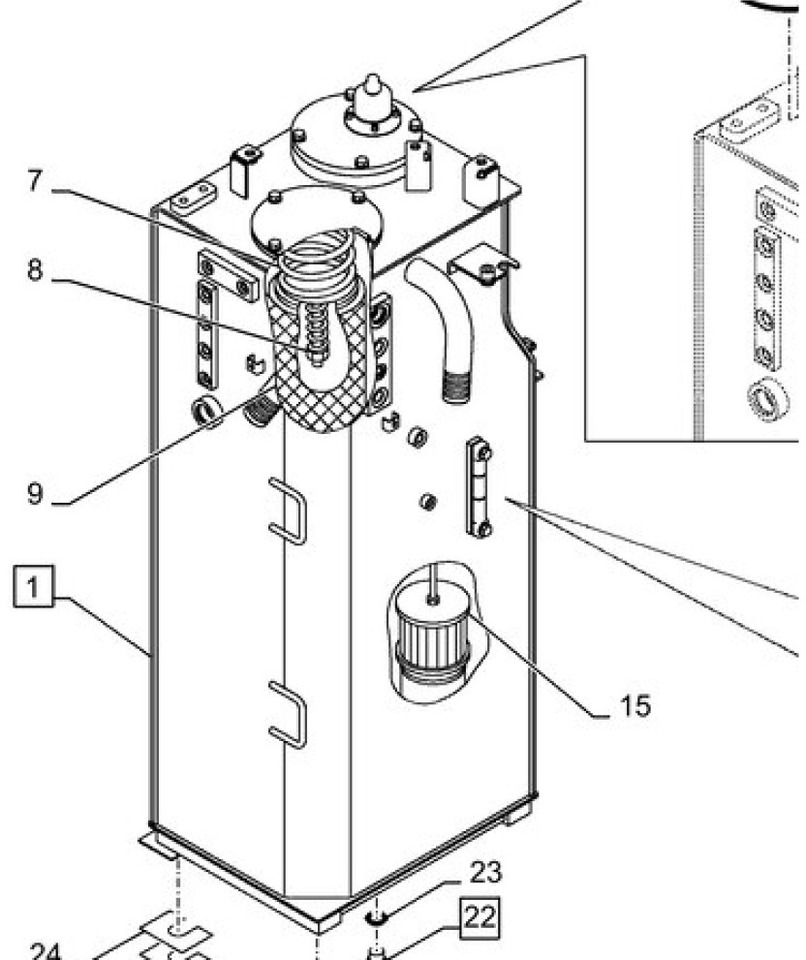 7
8
9
1
15
23
22
24