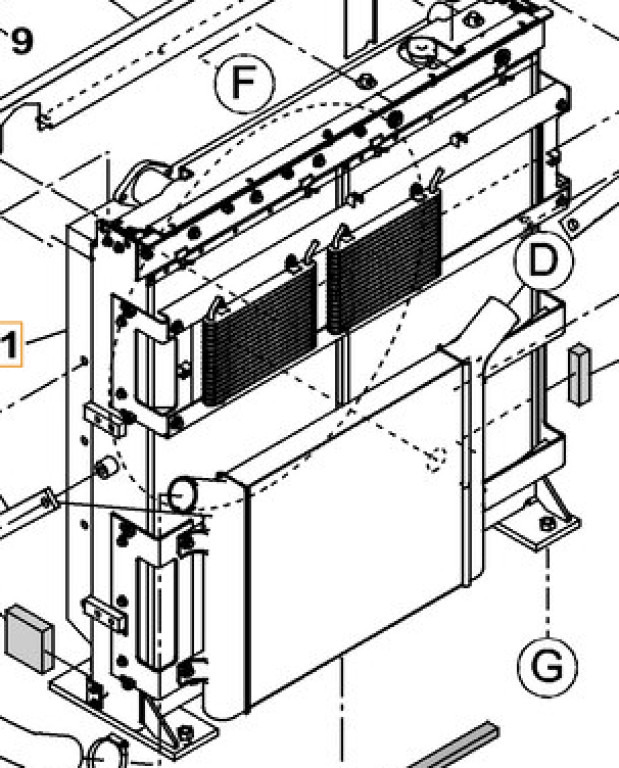 9
F
D
1
G